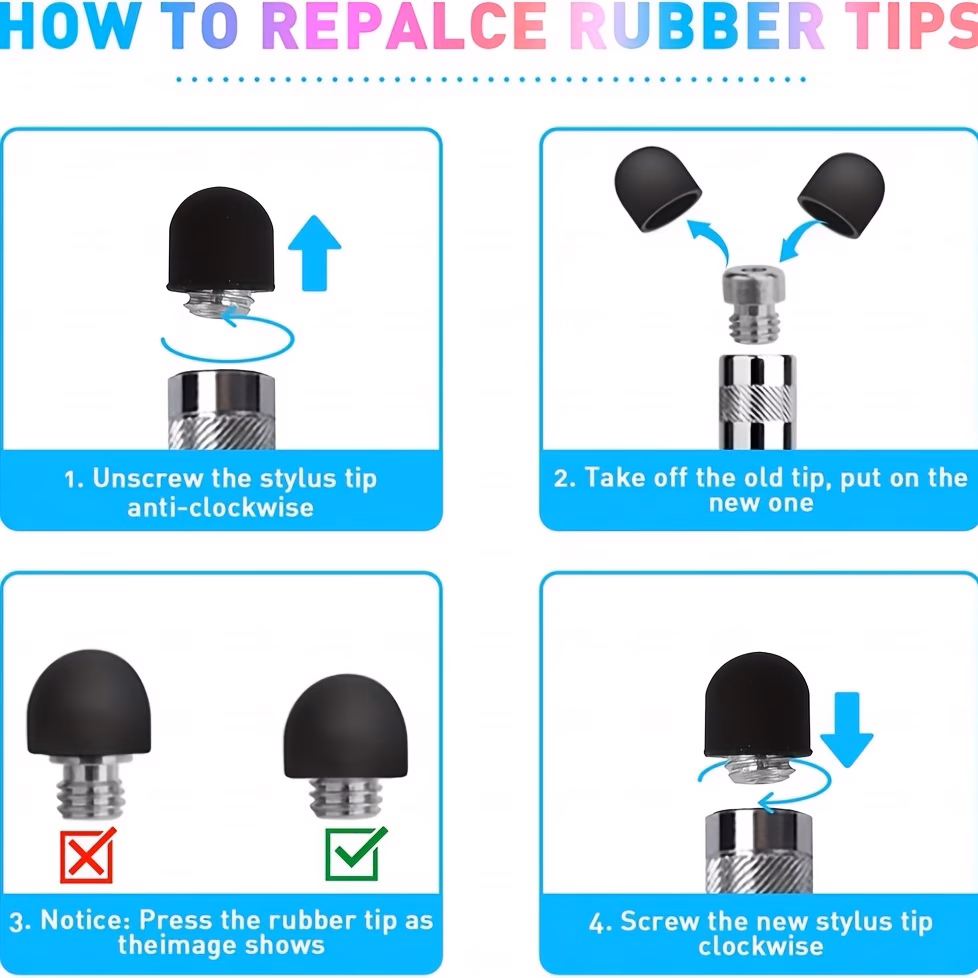 HOW TO REPALCE RUBBER TIPS

1. Unscrew the stylus tip anti-clockwise

2. Take off the old tip, put on the new one

3. Notice: Press the rubber tip as theimage shows

4. Screw the new stylus tip clockwise