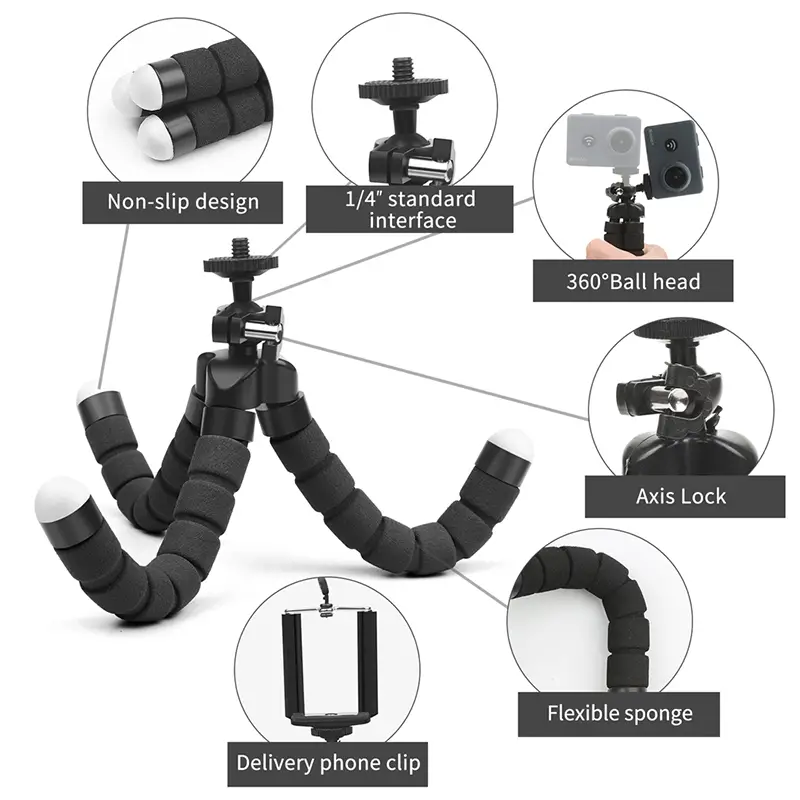 Non-slip design

1/4" standard interface

360°Ball head

Axis Lock

Flexible sponge

Delivery phone clip