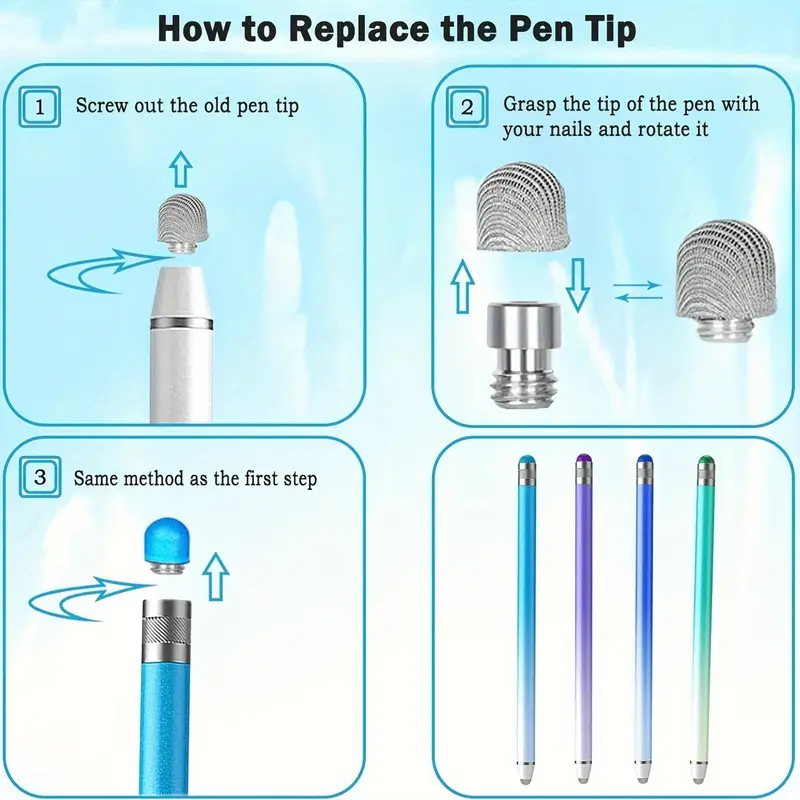 How to Replace the Pen Tip

1 Screw out the old pen tip

2 Grasp the tip of the pen with your nails and rotate it

3 Same method as the first step