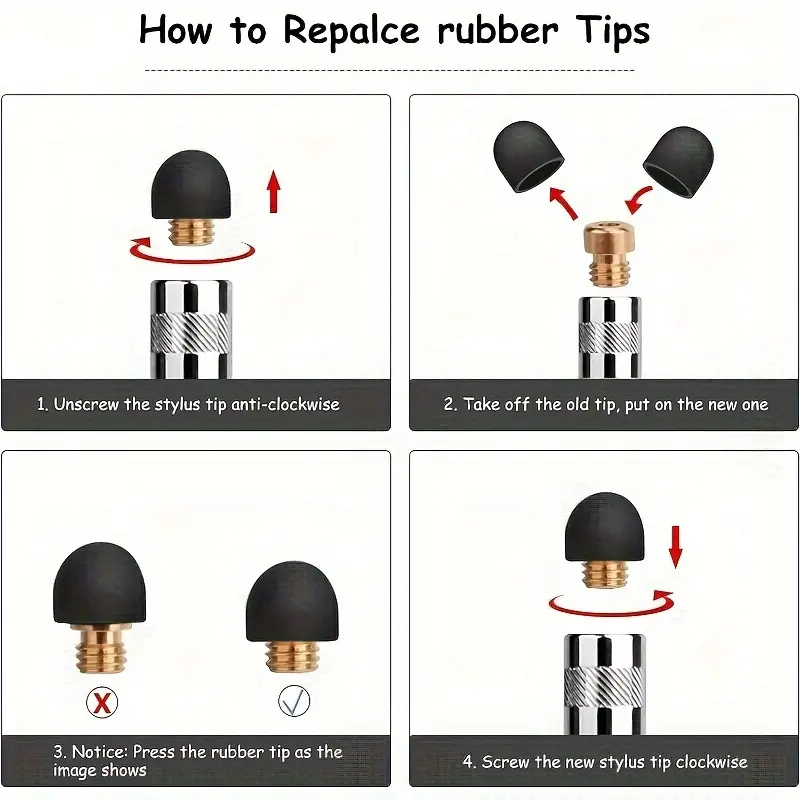 How to Repalce rubber Tips

1. Unscrew the stylus tip anti-clockwise

2. Take off the old tip, put on the new one

3. Notice: Press the rubber tip as the image shows

4. Screw the new stylus tip clockwise